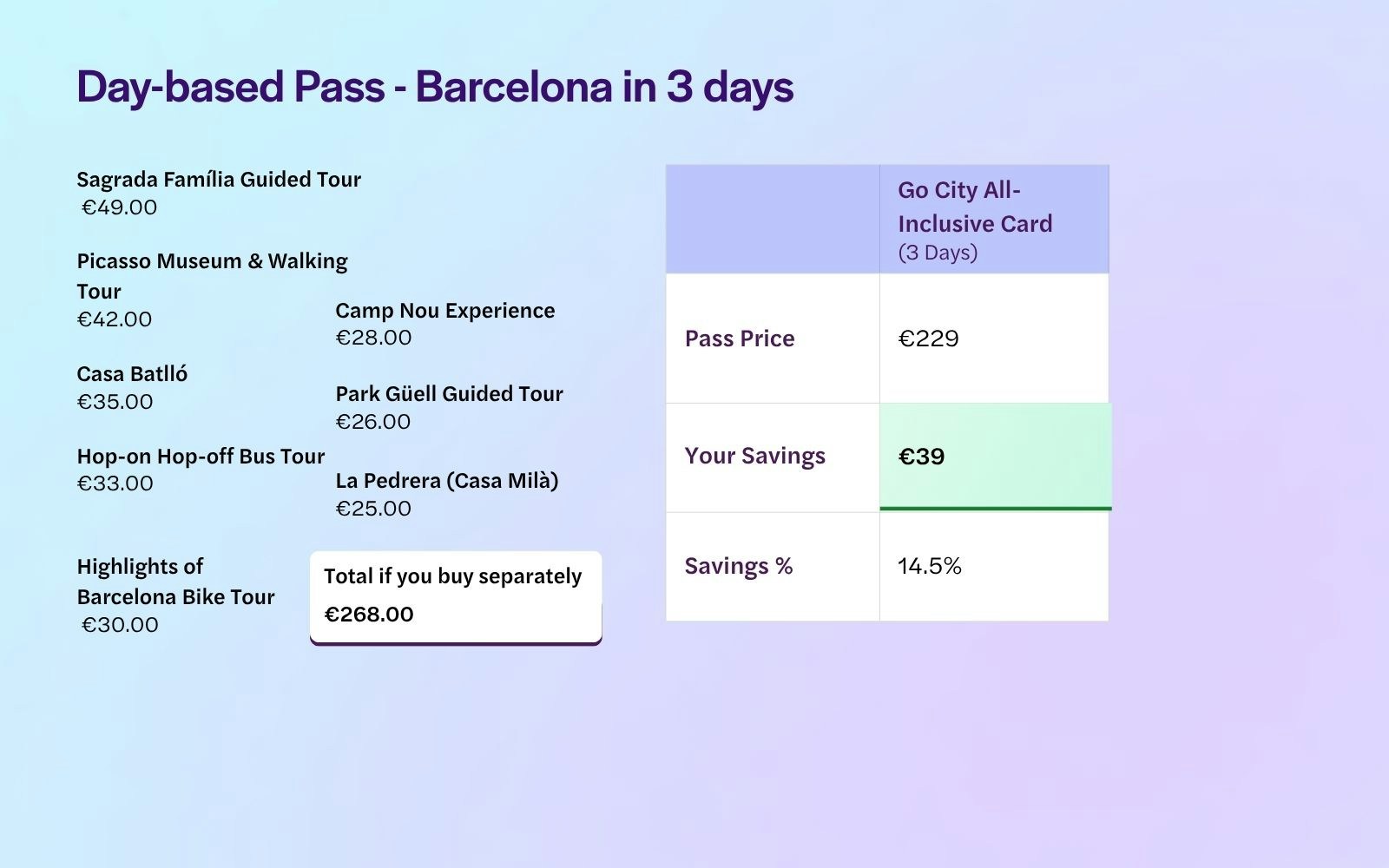 Day-based Pass - Barcelona in 3 days

Sagrada Família Guided Tour
€49.00

Picasso Museum & Walking Tour
€42.00

Casa Batlló
€35.00

Hop-on Hop-off Bus Tour
€33.00

Highlights of Barcelona Bike Tour
€30.00

Camp Nou Experience
€28.00

Park Güell Guided Tour
€26.00

La Pedrera (Casa Milà)
€25.00

Total if you buy separately
€268.00

| | Go City All-Inclusive Card (3 Days) |
|---|---|
| Pass Price | €229 |
| Your Savings | €39 |
| Savings % | 14.5% |